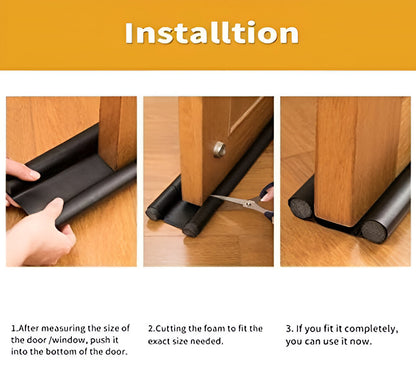 Installtion

1.After measuring the size of the door /window, push it into the bottom of the door.

2.Cutting the foam to fit the exact size needed.

3. If you fit it completely, you can use it now.